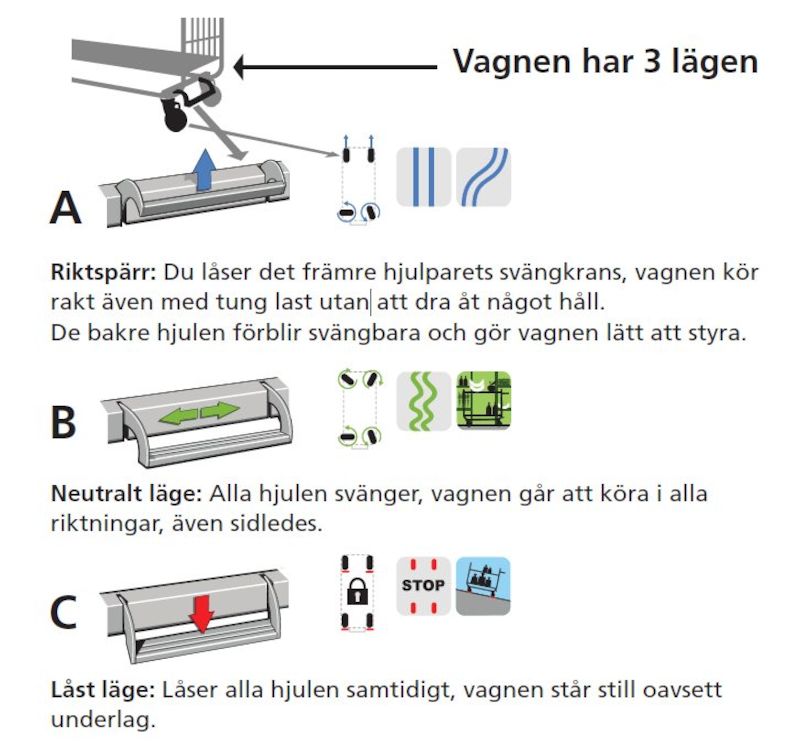 Vagnen har 3 lägen

A

Riktspärr: Du låser det främre hjulparets svängkrans, vagnen kör rakt även med tung last utan att dra åt något håll.
De bakre hjulen förblir svängbara och gör vagnen lätt att styra.

B

Neutralt läge: Alla hjulen svänger, vagnen går att köra i alla riktningar, även sidledes.

C

STOP

Låst läge: Låser alla hjulen samtidigt, vagnen står still oavsett underlag.